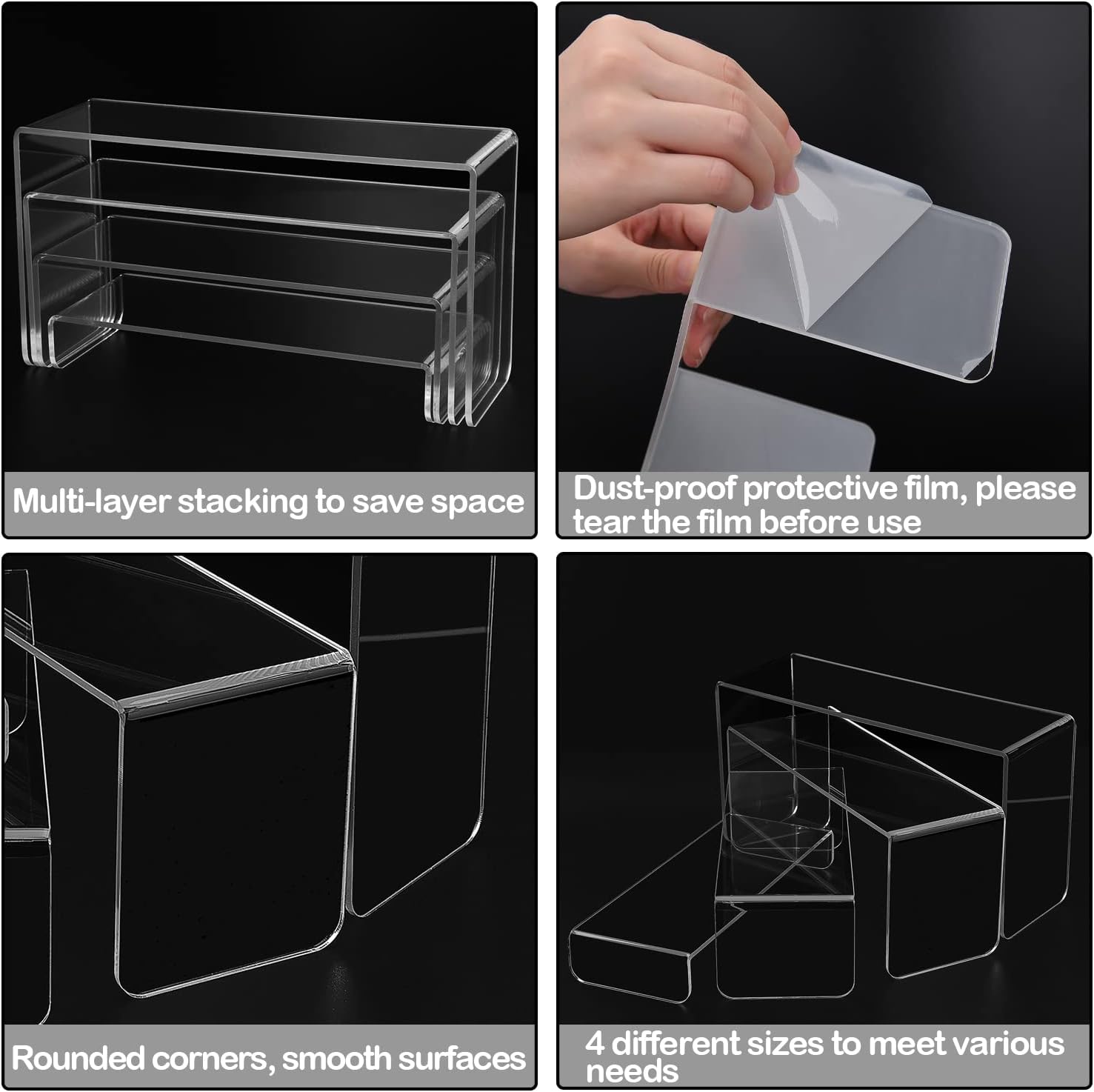 Multi-layer stacking to save space

Dust-proof protective film, please tear the film before use

Rounded corners, smooth surfaces

4 different sizes to meet various needs