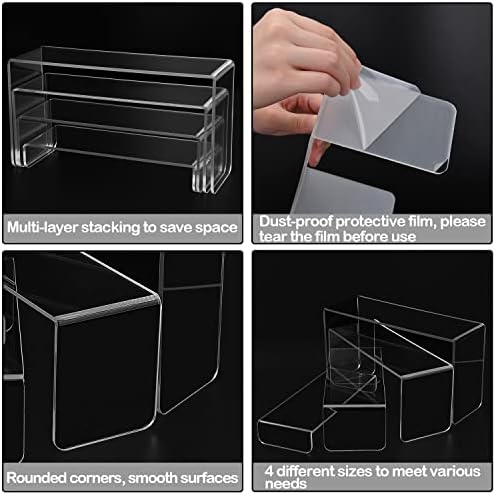 Multi-layer stacking to save space

Dust-proof protective film, please tear the film before use

Rounded corners, smooth surfaces

4 different sizes to meet various needs