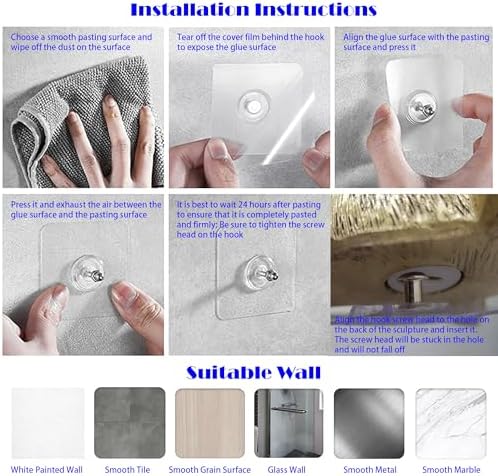 Installation Instructions

Choose a smooth pasting surface and wipe off the dust on the surface

Tear off the cover film behind the hook to expose the glue surface

Align the glue surface with the pasting surface and press it

Press it and exhaust the air between the glue surface and the pasting surface

It is best to wait 24 hours after pasting to ensure that it is completely pasted and firmly; Be sure to tighten the screw head on the hook

Align the hook screw head to the hole on the back of the sculpture and insert it. The screw head will be stuck in the hole and will not fall off

Suitable Wall

White Painted Wall

Smooth Tile

Smooth Grain Surface

Glass Wall

Smooth Metal

Smooth Marble