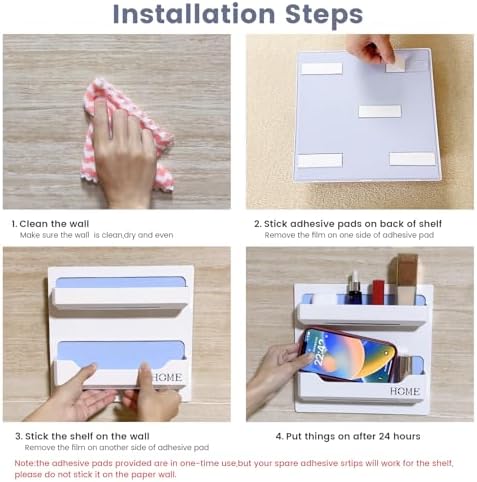 Installation Steps

1. Clean the wall
Make sure the wall is clean,dry and even

2. Stick adhesive pads on back of shelf
Remove the film on one side of adhesive pad

HOME

22:42

HOME

3. Stick the shelf on the wall
Remove the film on another side of adhesive pad

4. Put things on after 24 hours

Note:the adhesive pads provided are in one-time use,but your spare adhesive srtips will work for the shelf, please do not stick it on the paper wall.