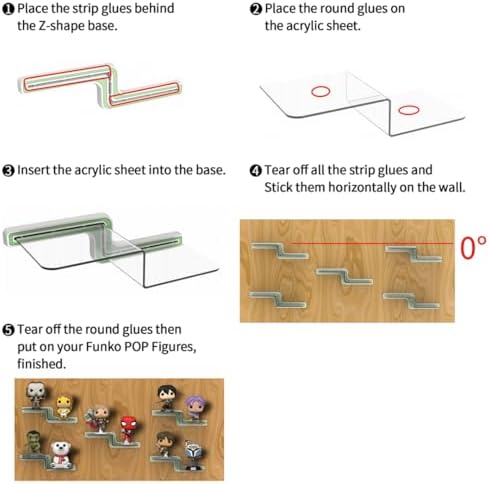 ❶ Place the strip glues behind the Z-shape base.

❷ Place the round glues on the acrylic sheet.

❸ Insert the acrylic sheet into the base.

❹ Tear off all the strip glues and Stick them horizontally on the wall.

0°

❺ Tear off the round glues then put on your Funko POP Figures, finished.